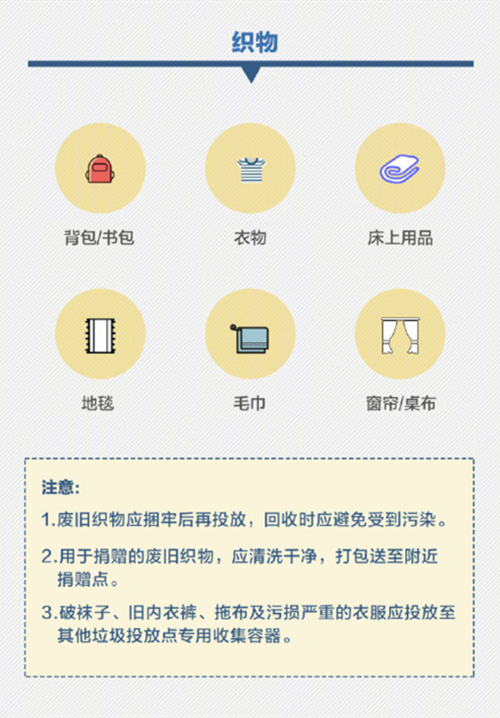 织物

背包/书包

衣物

床上用品

地毯

毛巾

窗帘/桌布

注意:

1.废旧织物应捆牢后再投放，回收时应避免受到污染。

2.用于捐赠的废旧织物，应清洗干净，打包送至附近捐赠点。

3.破袜子、旧内衣裤、拖布及污损严重的衣服应投放至其他垃圾投放点专用收集容器。